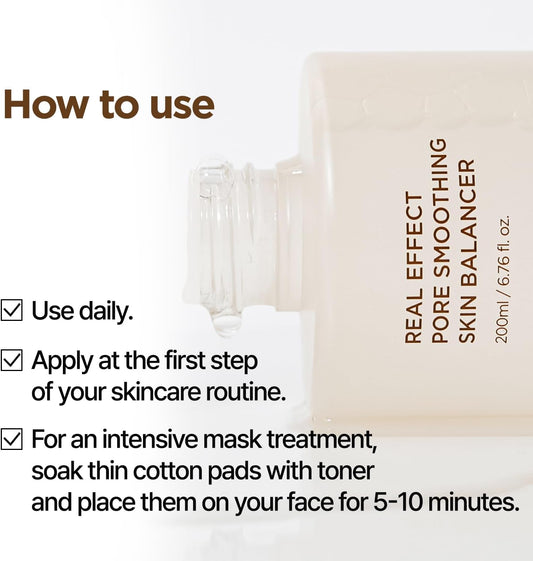 How to use

REAL EFFECT
PORE SMOOTHING
SKIN BALANCER
200ml / 6.76 fl. oz.

☑ Use daily.

☑ Apply at the first step of your skincare routine.

☑ For an intensive mask treatment, soak thin cotton pads with toner and place them on your face for 5-10 minutes.