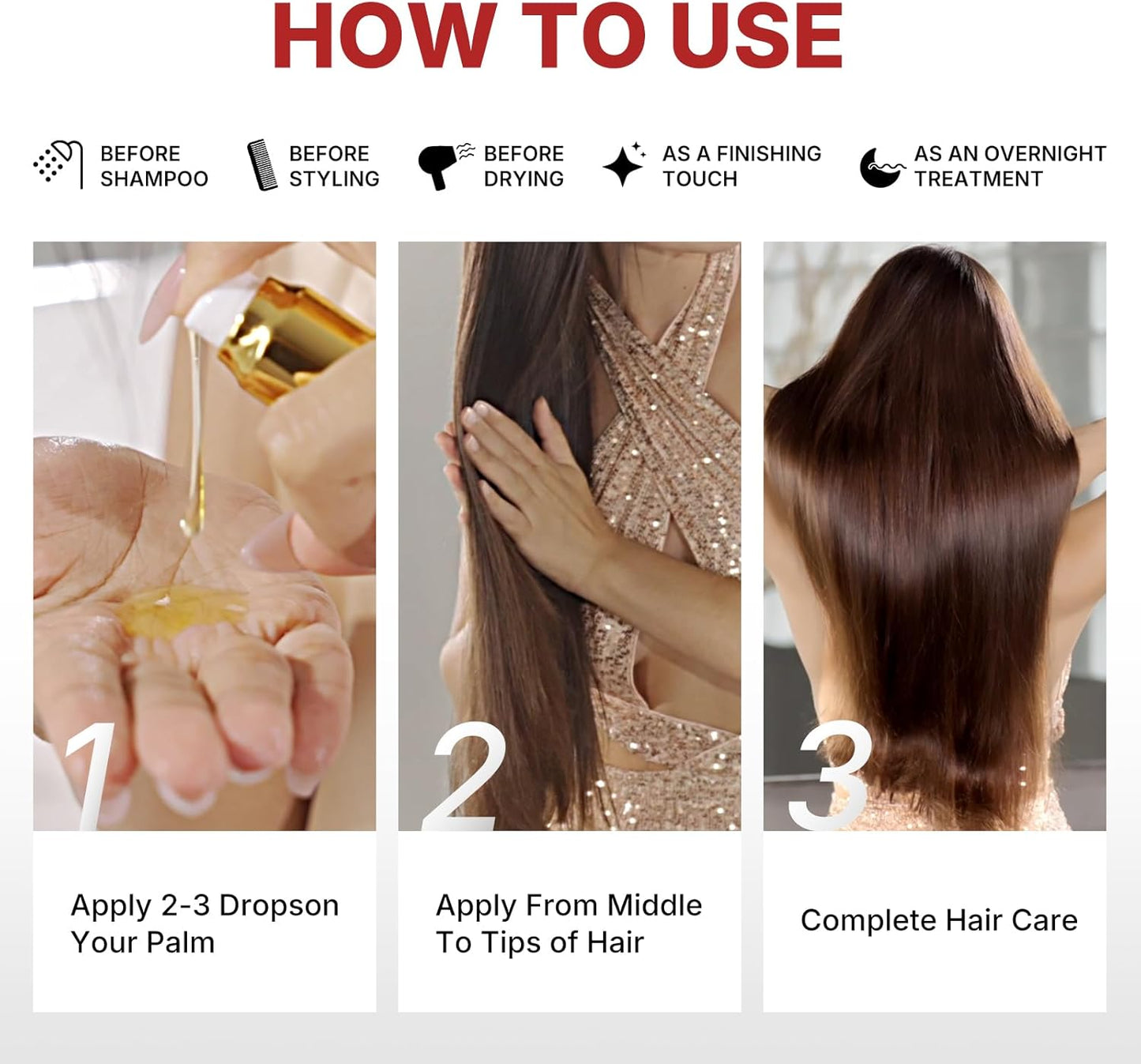 HOW TO USE

BEFORE SHAMPOO

BEFORE STYLING

BEFORE DRYING

AS A FINISHING TOUCH

AS AN OVERNIGHT TREATMENT

1

Apply 2-3 Dropson Your Palm

2

Apply From Middle To Tips of Hair

3

Complete Hair Care